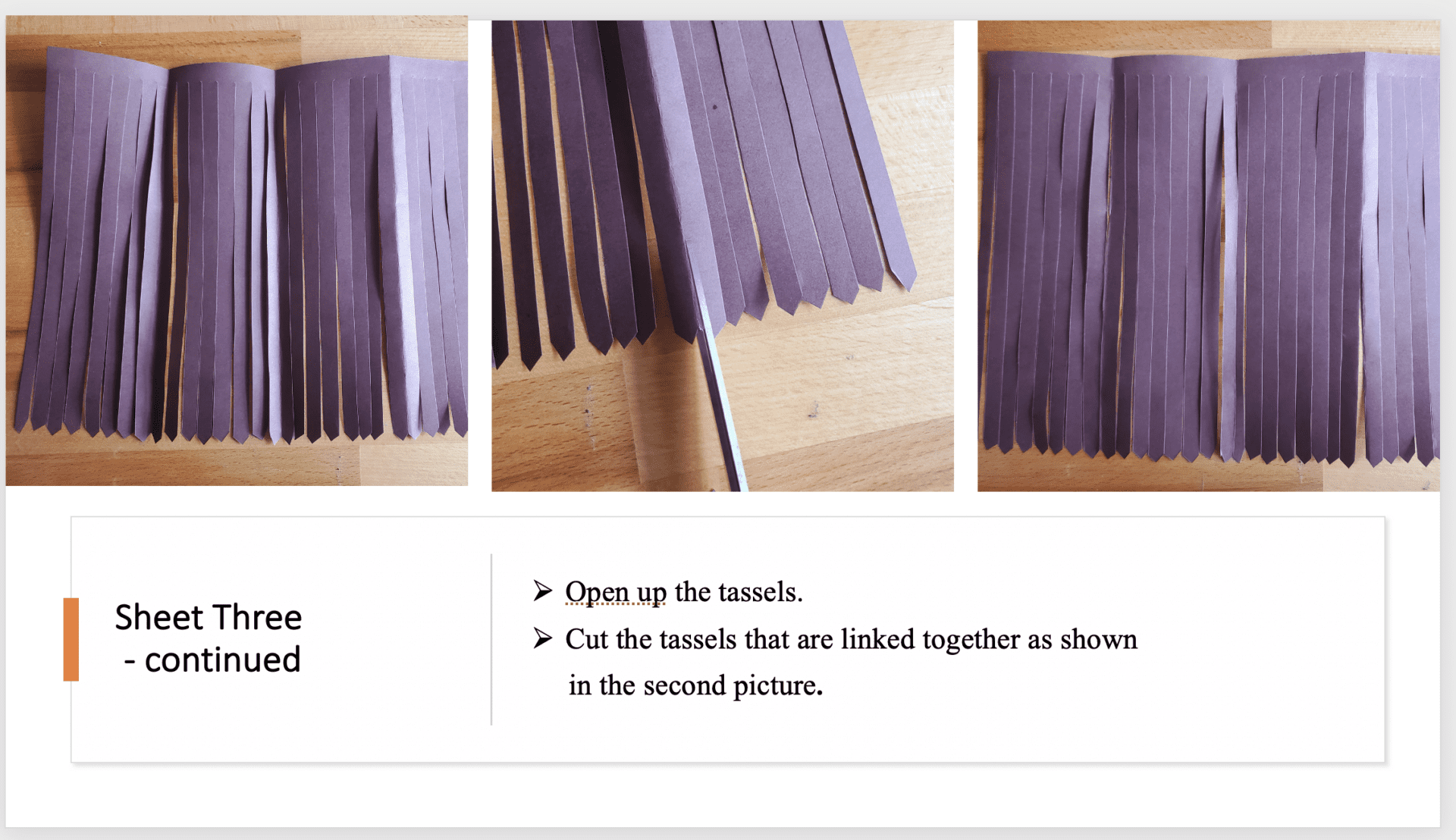 Sheet Three
- continued

➢ Open up the tassels.

➢ Cut the tassels that are linked together as shown in the second picture.