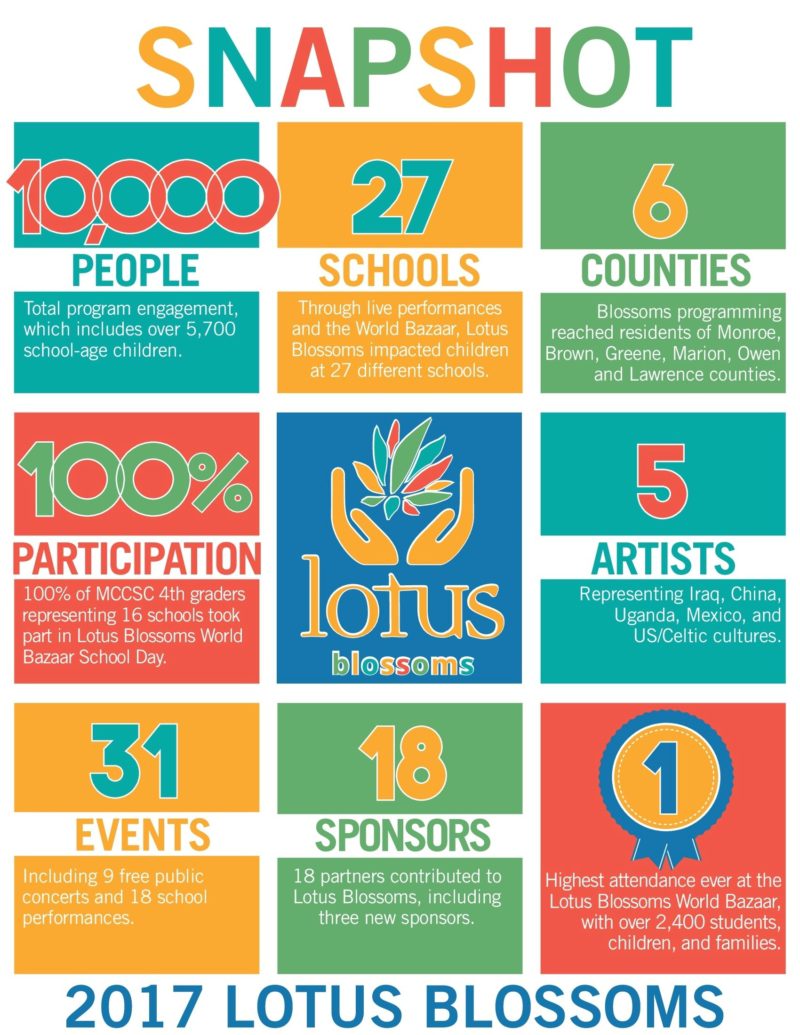 SNAPSHOT

10,000
PEOPLE
Total program engagement, which includes over 5,700 school-age children.

27
SCHOOLS
Through live performances and the World Bazaar, Lotus Blossoms impacted children at 27 different schools.

6
COUNTIES
Blossoms programming reached residents of Monroe, Brown, Greene, Marion, Owen and Lawrence counties.

100%
PARTICIPATION
100% of MCCSC 4th graders representing 16 schools took part in Lotus Blossoms World Bazaar School Day.

lotus
blossoms

5
ARTISTS
Representing Iraq, China, Uganda, Mexico, and US/Celtic cultures.

31
EVENTS
Including 9 free public concerts and 18 school performances.

18
SPONSORS
18 partners contributed to Lotus Blossoms, including three new sponsors.

1
Highest attendance ever at the Lotus Blossoms World Bazaar, with over 2,400 students, children, and families.

2017 LOTUS BLOSSOMS